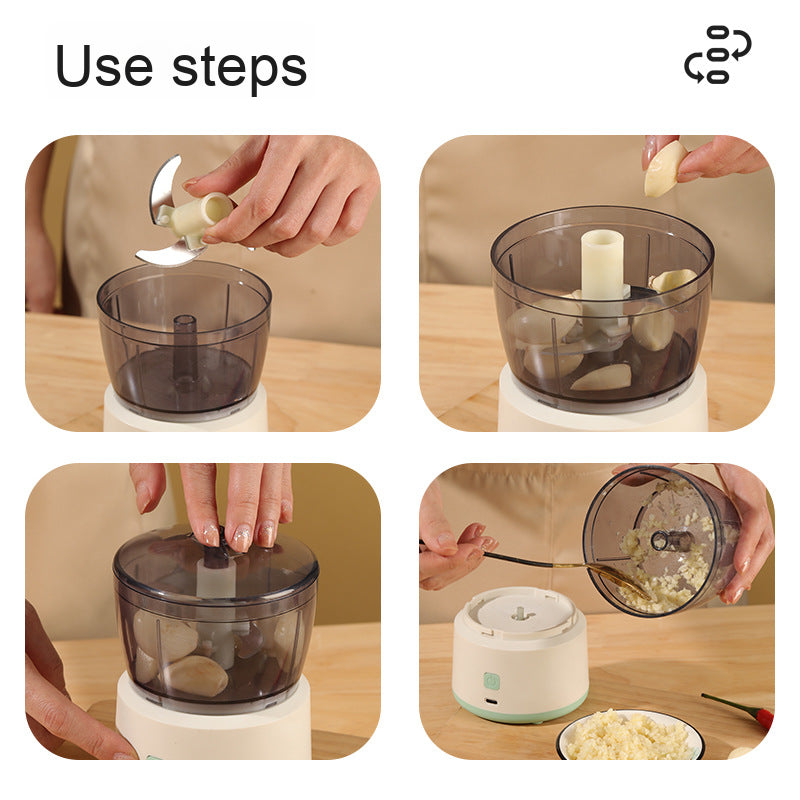 Use steps